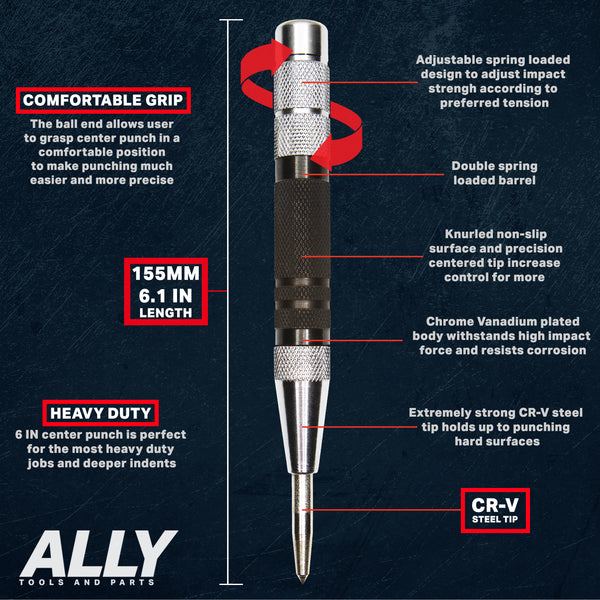 COMFORTABLE GRIP
The ball end allows user to grasp center punch in a comfortable position to make punching much easier and more precise

155MM
6.1 IN
LENGTH

HEAVY DUTY
6 IN center punch is perfect for the most heavy duty jobs and deeper indents

ALLY
TOOLS AND PARTS

Adjustable spring loaded design to adjust impact strengh according to preferred tension

Double spring loaded barrel

Knurled non-slip surface and precision centered tip increase control for more

Chrome Vanadium plated body withstands high impact force and resists corrosion

Extremely strong CR-V steel tip holds up to punching hard surfaces

CR-V
STEEL TIP