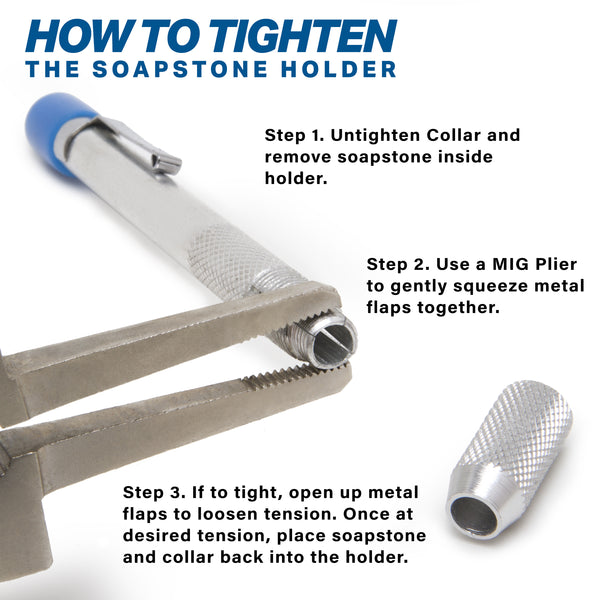 HOW TO TIGHTEN
THE SOAPSTONE HOLDER

Step 1. Untighten Collar and remove soapstone inside holder.

Step 2. Use a MIG Plier to gently squeeze metal flaps together.

Step 3. If to tight, open up metal flaps to loosen tension. Once at desired tension, place soapstone and collar back into the holder.