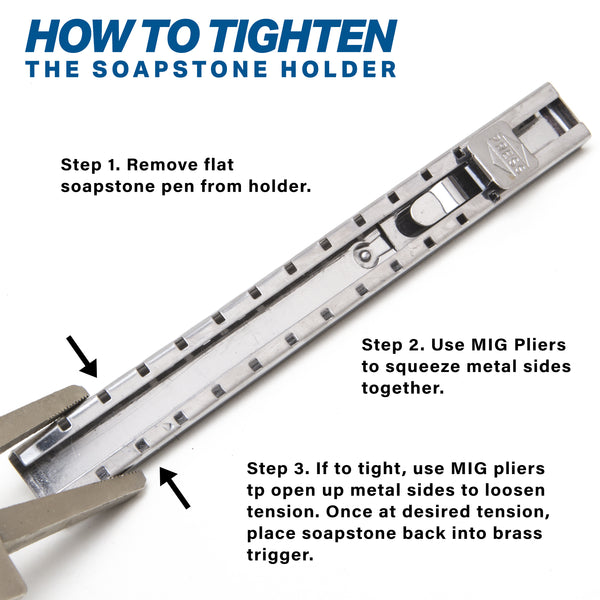 HOW TO TIGHTEN
THE SOAPSTONE HOLDER

Step 1. Remove flat soapstone pen from holder.

Step 2. Use MIG Pliers to squeeze metal sides together.

Step 3. If to tight, use MIG pliers tp open up metal sides to loosen tension. Once at desired tension, place soapstone back into brass trigger.